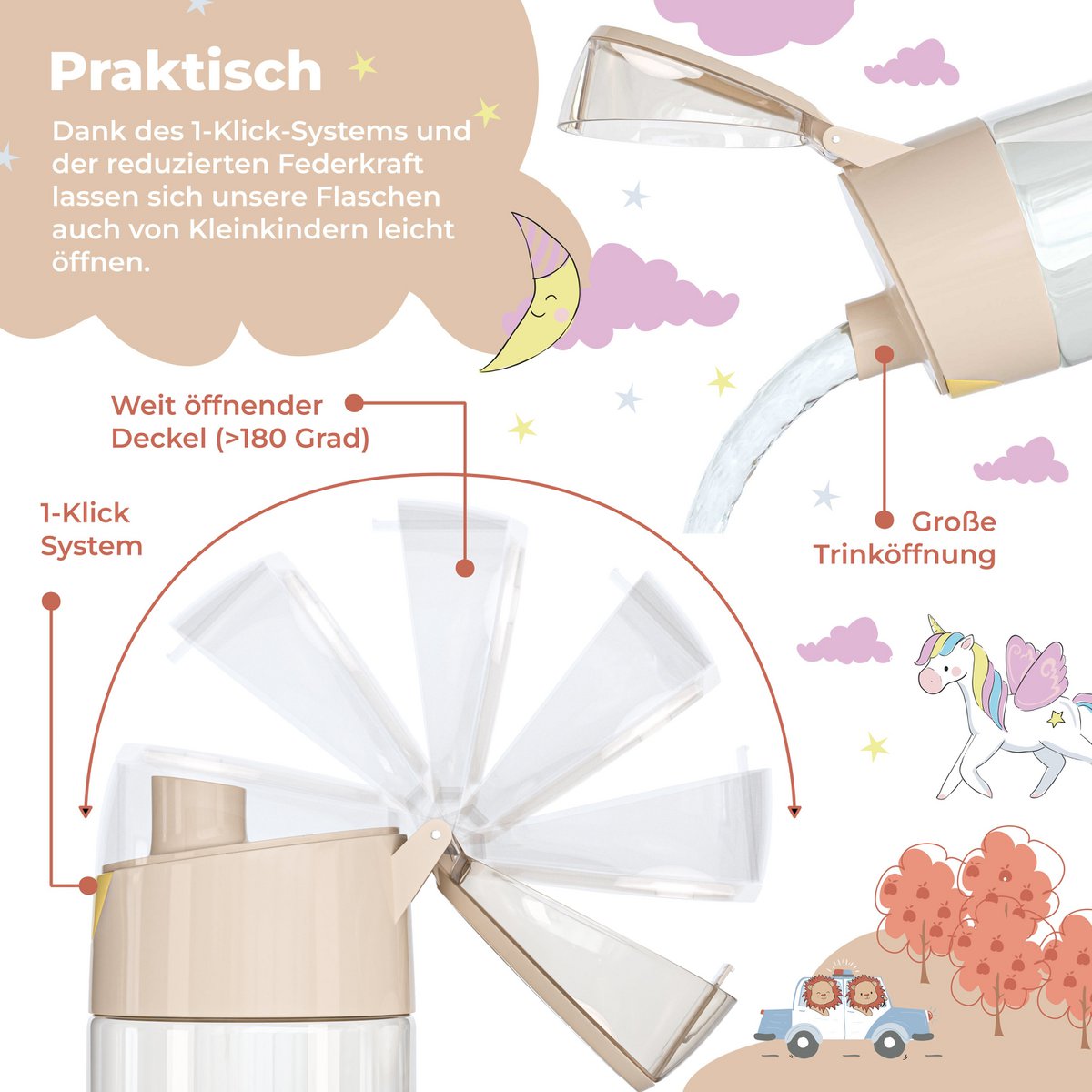 Praktisch

Dank des 1-Klick-Systems und der reduzierten Federkraft lassen sich unsere Flaschen auch von Kleinkindern leicht öffnen.

Weit öffnender Deckel (>180 Grad)

1-Klick System

Große Trinköffnung