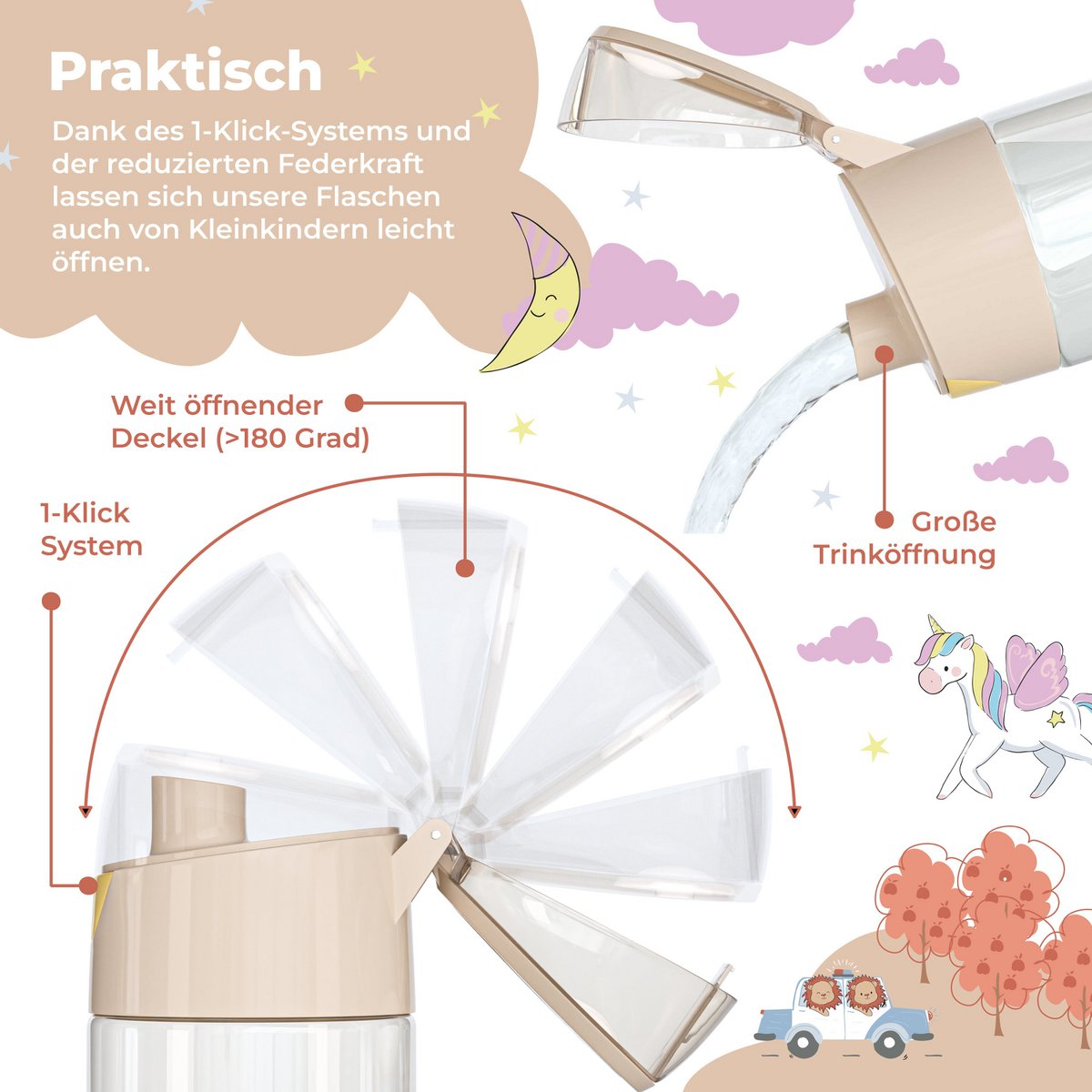 Praktisch

Dank des 1-Klick-Systems und der reduzierten Federkraft lassen sich unsere Flaschen auch von Kleinkindern leicht öffnen.

Weit öffnender Deckel (>180 Grad)

1-Klick System

Große Trinköffnung